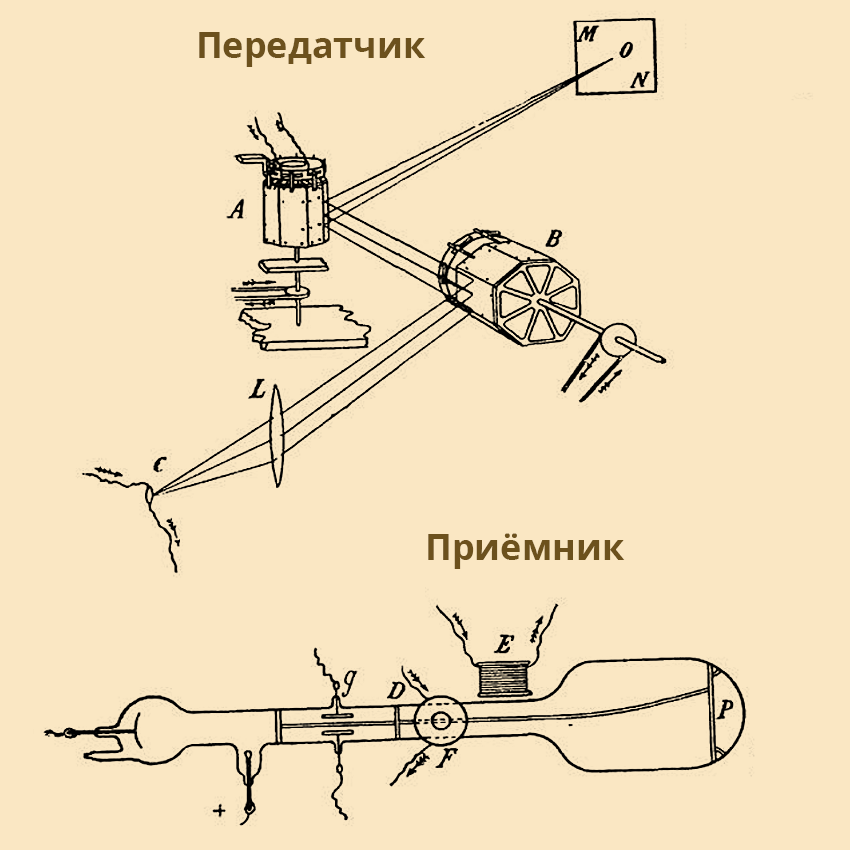 Передатчик

M
O
N
A
B
L
C

Приёмник

E
g
D
F
P
+